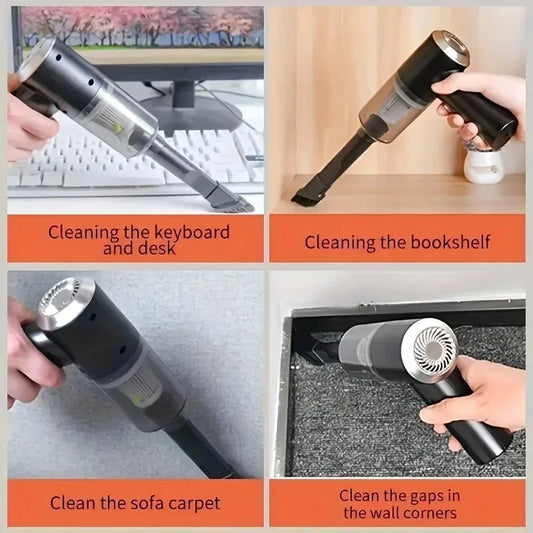 Cleaning the keyboard and desk

Cleaning the bookshelf

Clean the sofa carpet

Clean the gaps in the wall corners