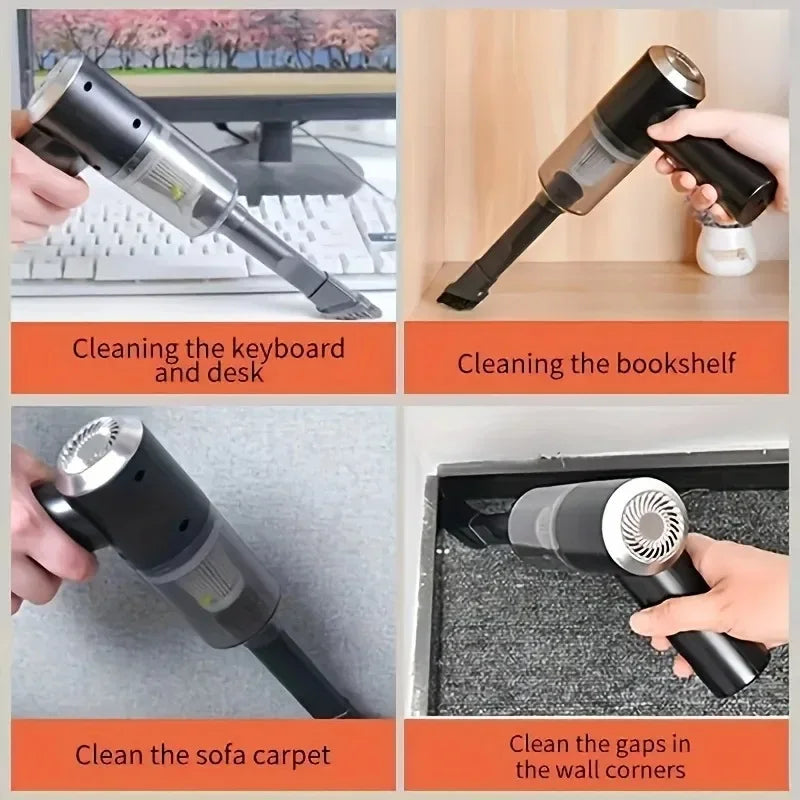 Cleaning the keyboard and desk

Cleaning the bookshelf

Clean the sofa carpet

Clean the gaps in the wall corners