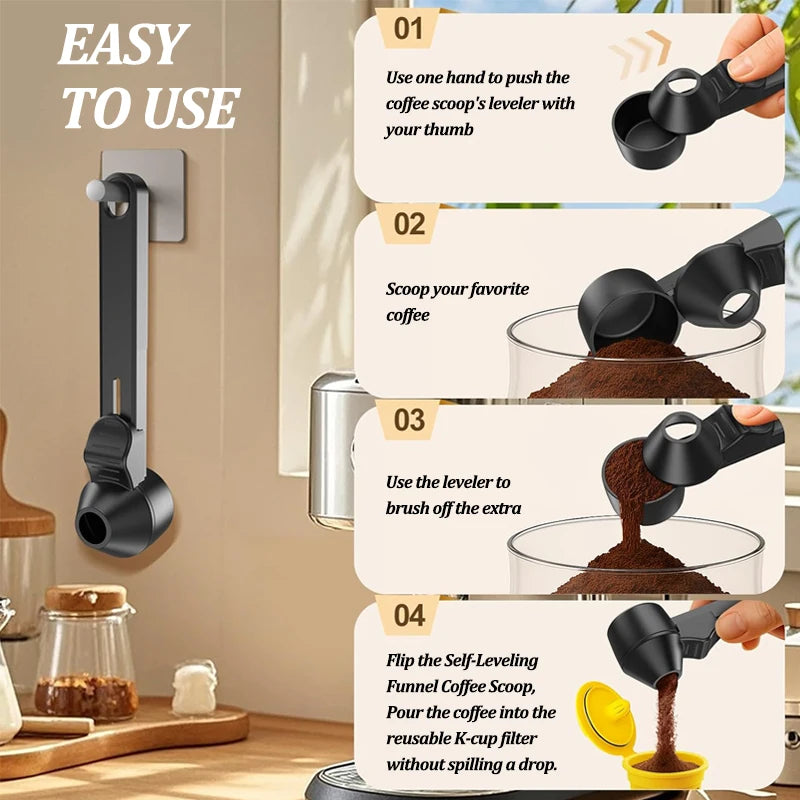 EASY TO USE

01

Use one hand to push the coffee scoop's leveler with your thumb

02

Scoop your favorite coffee

03

Use the leveler to brush off the extra

04

Flip the Self-Leveling Funnel Coffee Scoop, Pour the coffee into the reusable K-cup filter without spilling a drop.